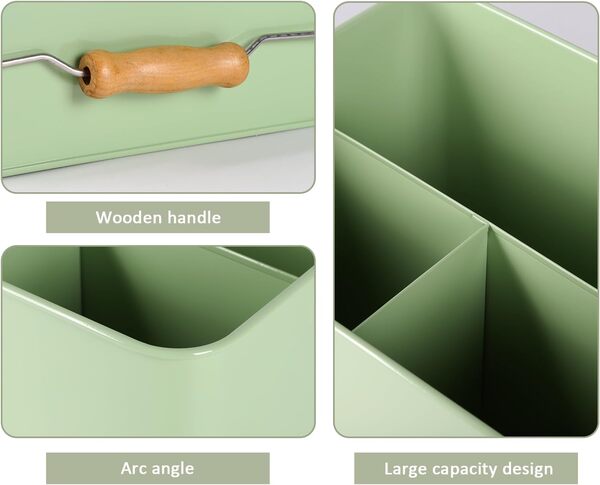 Wooden handle

Arc angle

Large capacity design